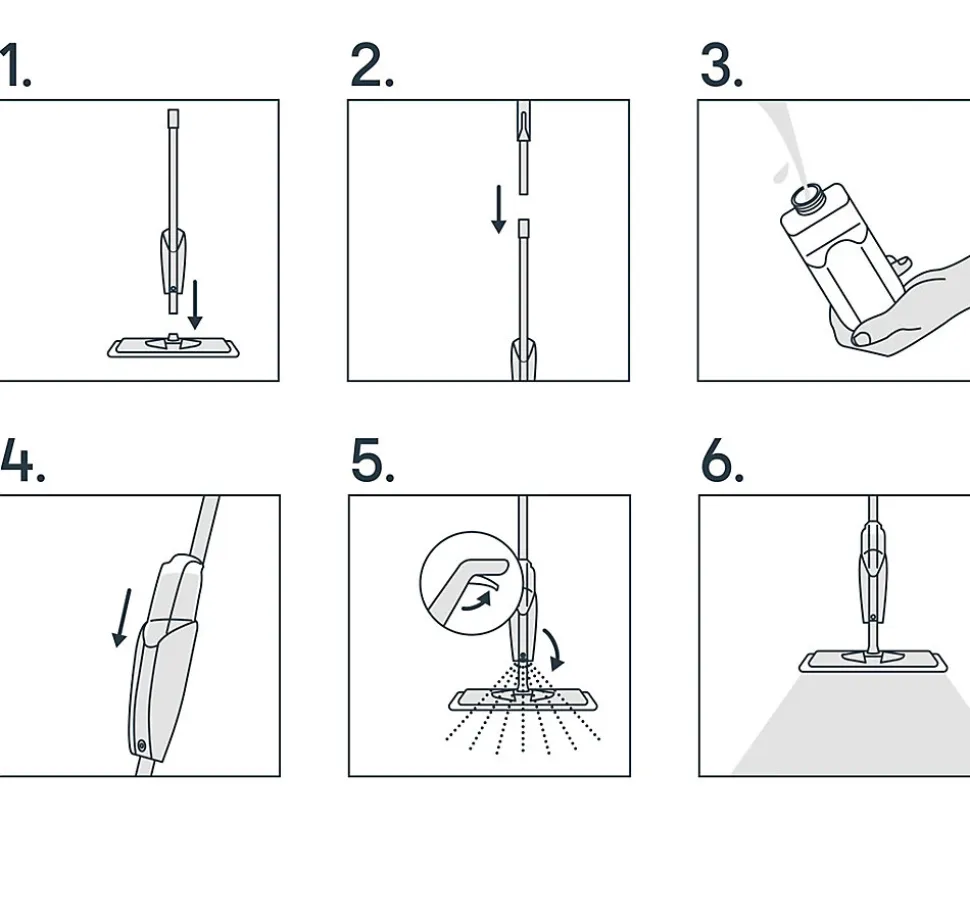 1.

2.

3.

4.

5.

6.