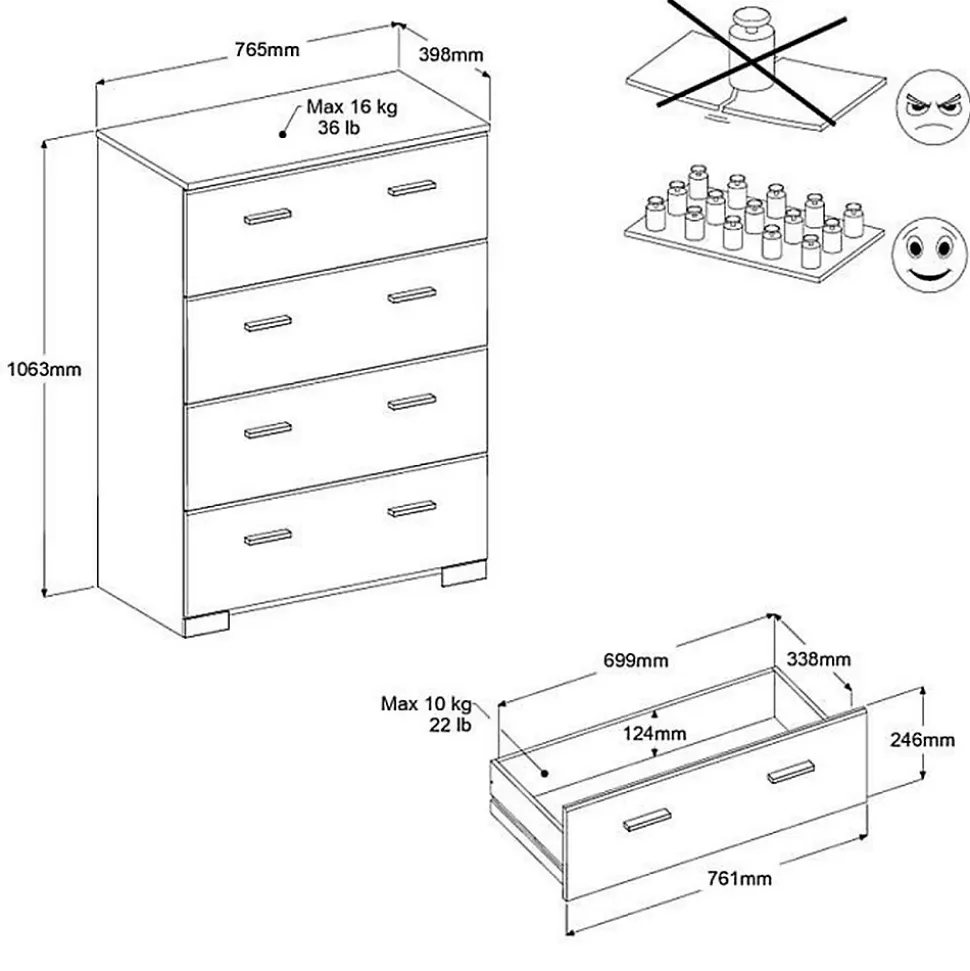 765mm
398mm
Max 16 kg
36 lb
1063mm
699mm
338mm
Max 10 kg
22 lb
124mm
246mm
761mm