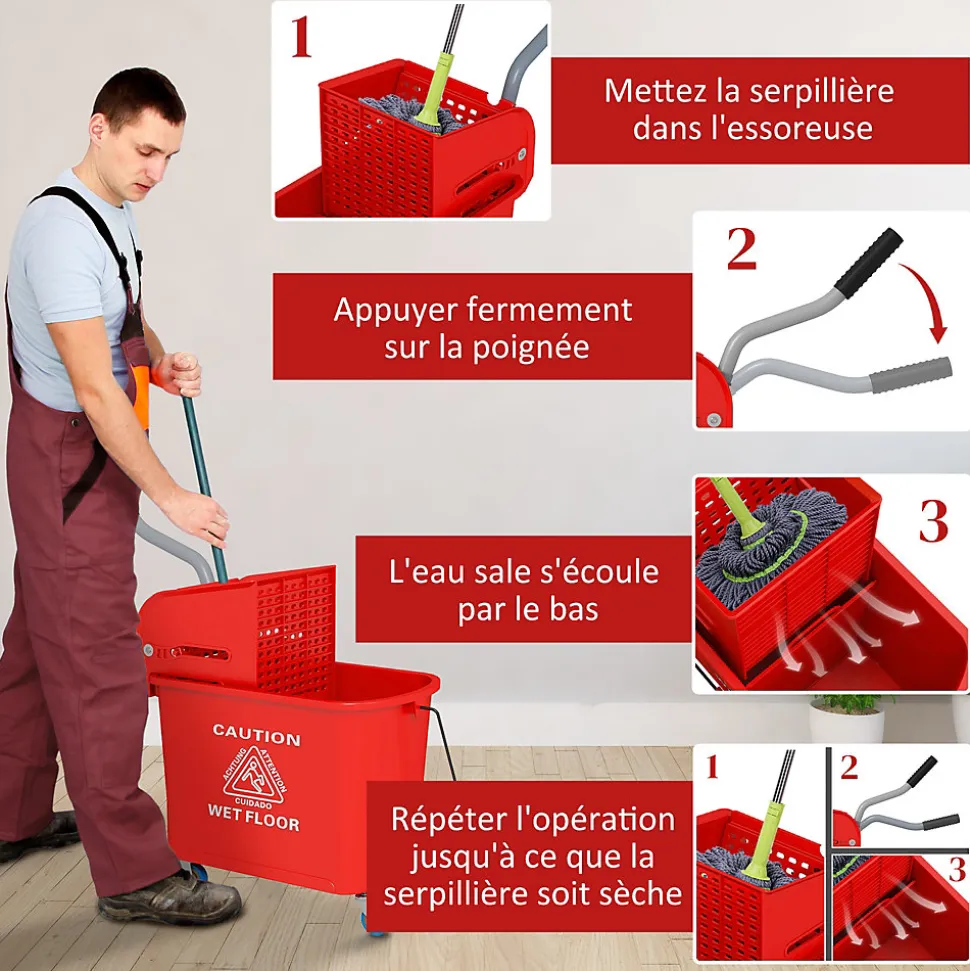 1

Mettez la serpillière dans l'essoreuse

2

Appuyer fermement sur la poignée

3

L'eau sale s'écoule par le bas

CAUTION
ACHTUNG ATTENTION
CUIDADO
WET FLOOR

Répéter l'opération jusqu'à ce que la serpillière soit sèche

1

2

3