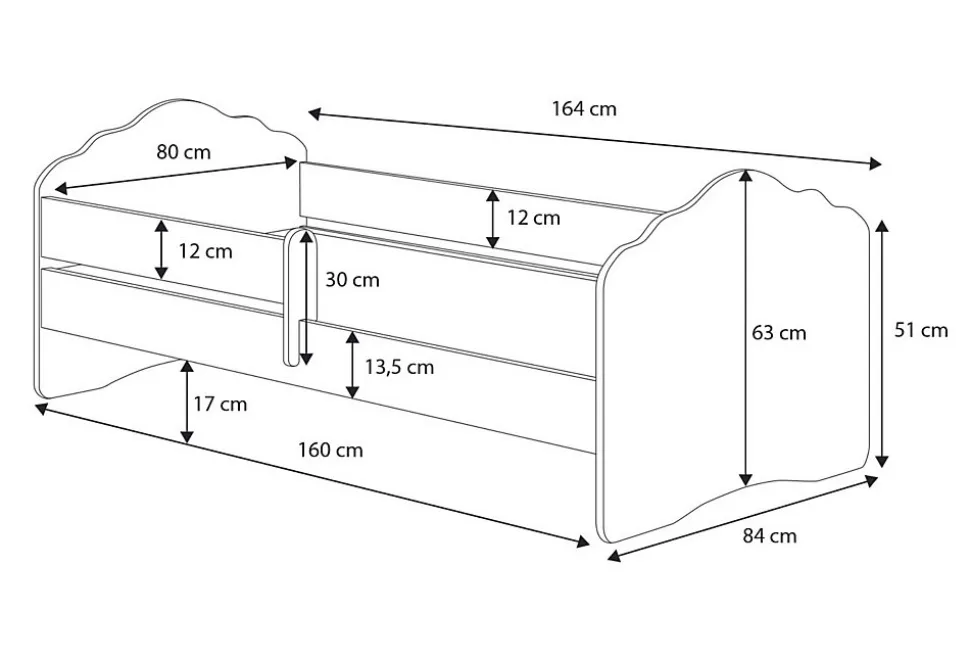 164 cm

80 cm

12 cm

12 cm

30 cm

63 cm

51 cm

13,5 cm

17 cm

160 cm

84 cm