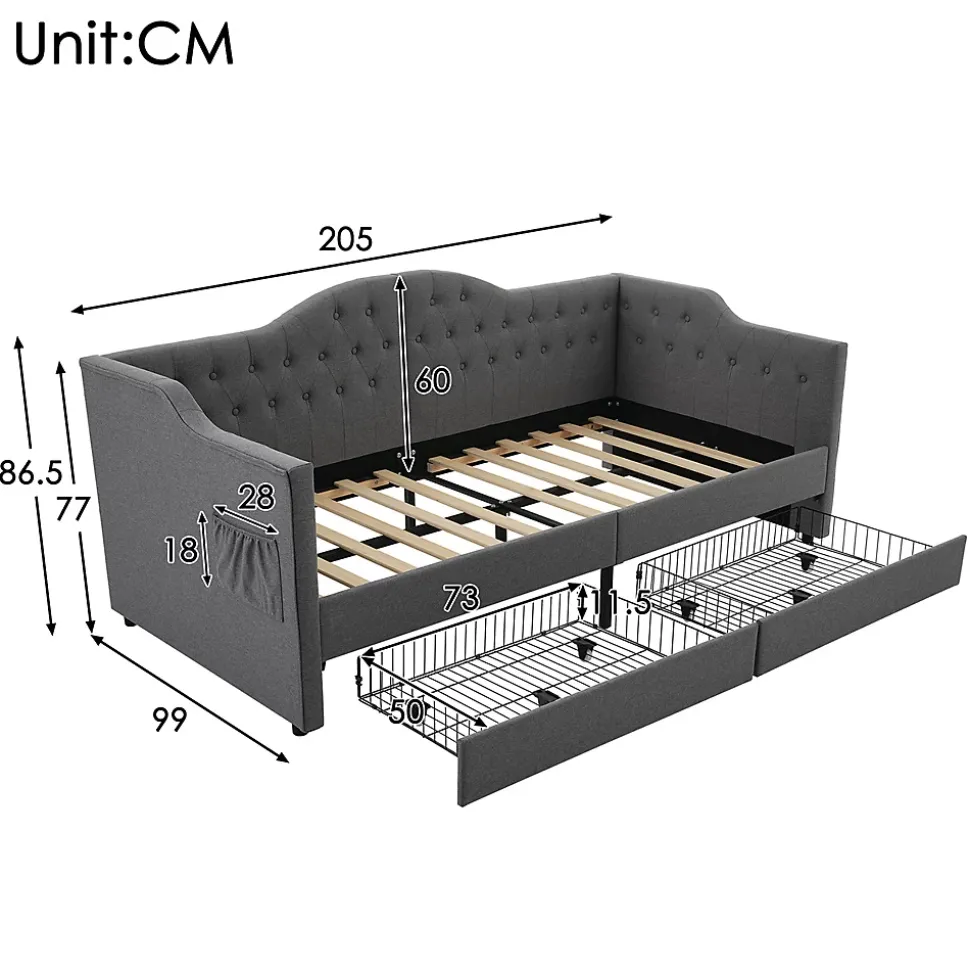 Unit:CM

205

60

86.5

77

28

18

73

11.5

50

99