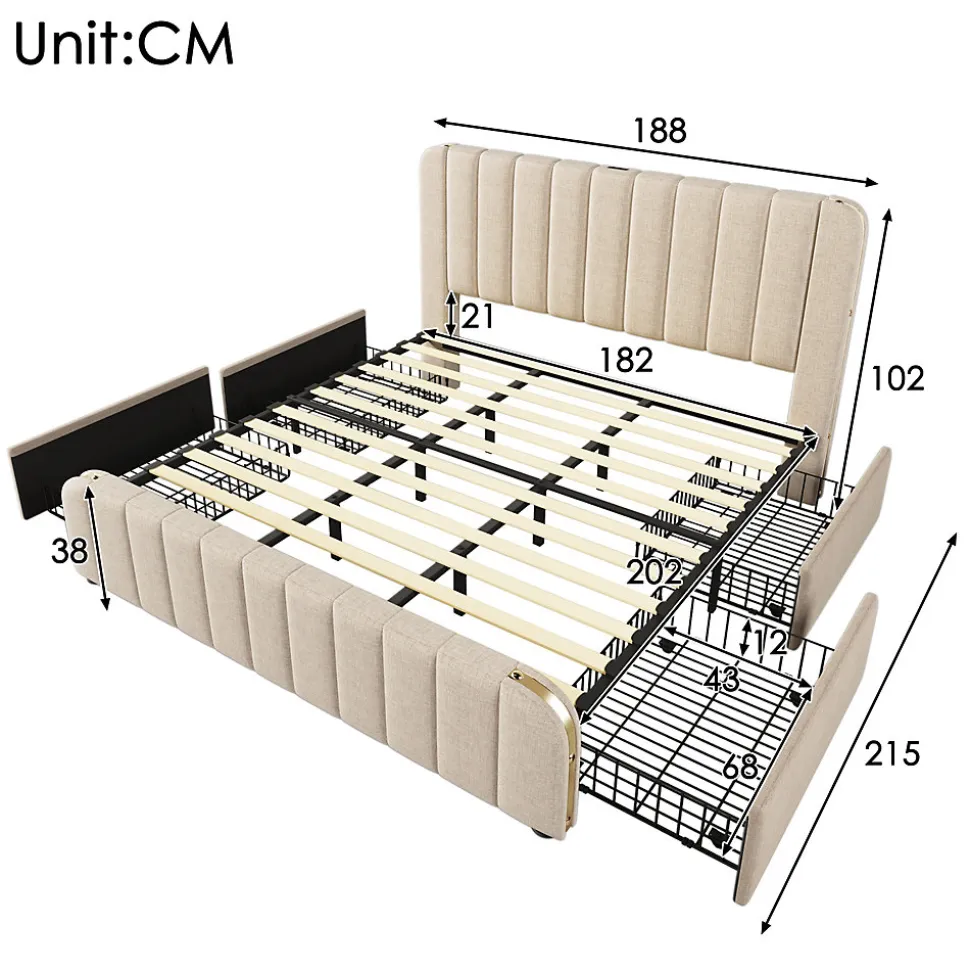 Unit:CM

188

21

182

102

38

202

12

43

68

215