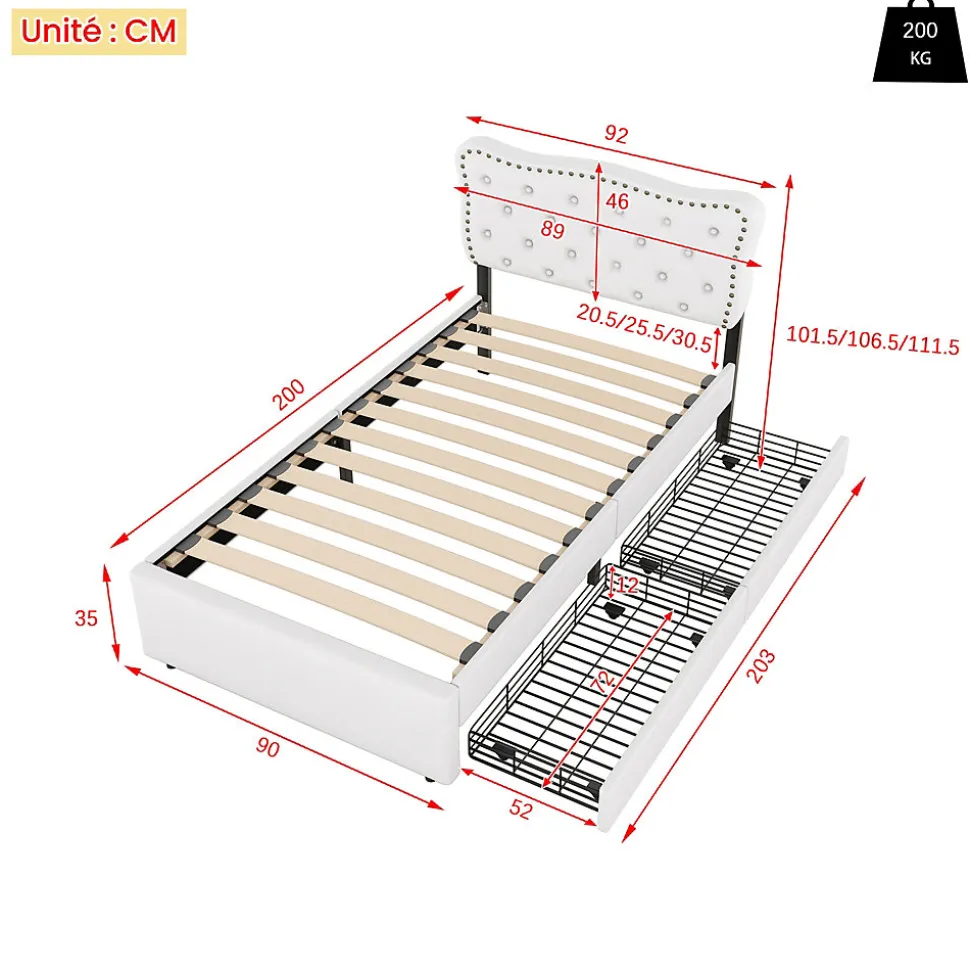 Unité : CM

200
KG

92

46

89

20.5/25.5/30.5

101.5/106.5/111.5

200

35

90

12

72

52

203