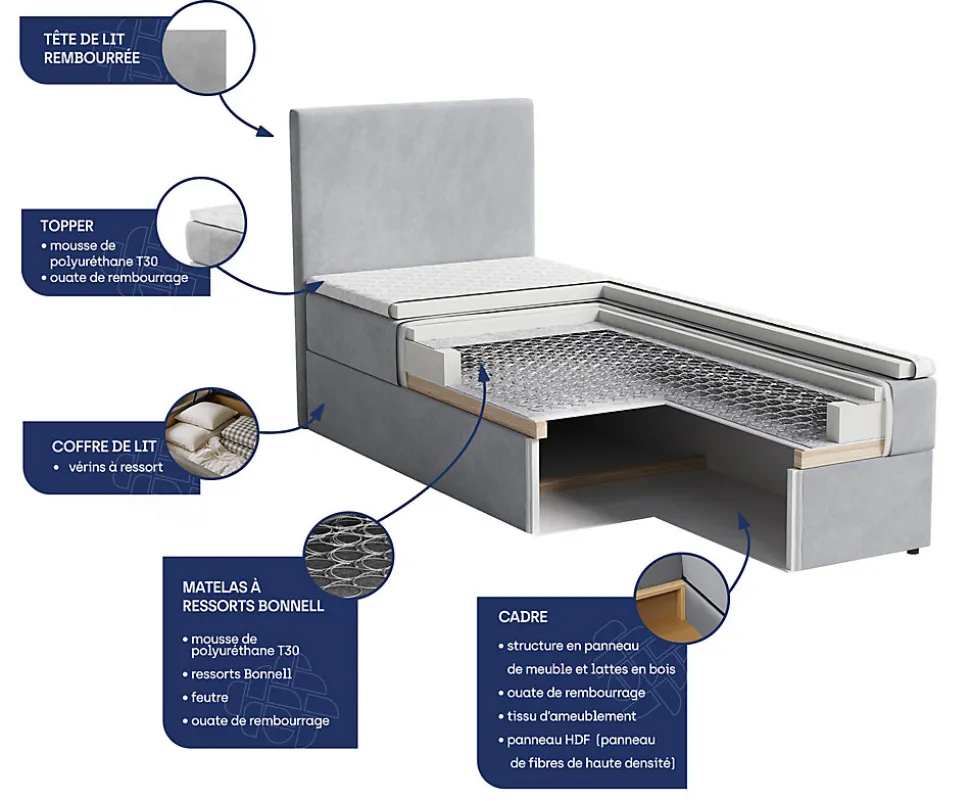 TÊTE DE LIT REMBOURRÉE

TOPPER
• mousse de polyuréthane T30
• ouate de rembourrage

COFFRE DE LIT
• vérins à ressort

MATELAS À RESSORTS BONNELL
• mousse de polyuréthane T30
• ressorts Bonnell
• feutre
• ouate de rembourrage

CADRE
• structure en panneau de meuble et lattes en bois
• ouate de rembourrage
• tissu d'ameublement
• panneau HDF (panneau de fibres de haute densité)