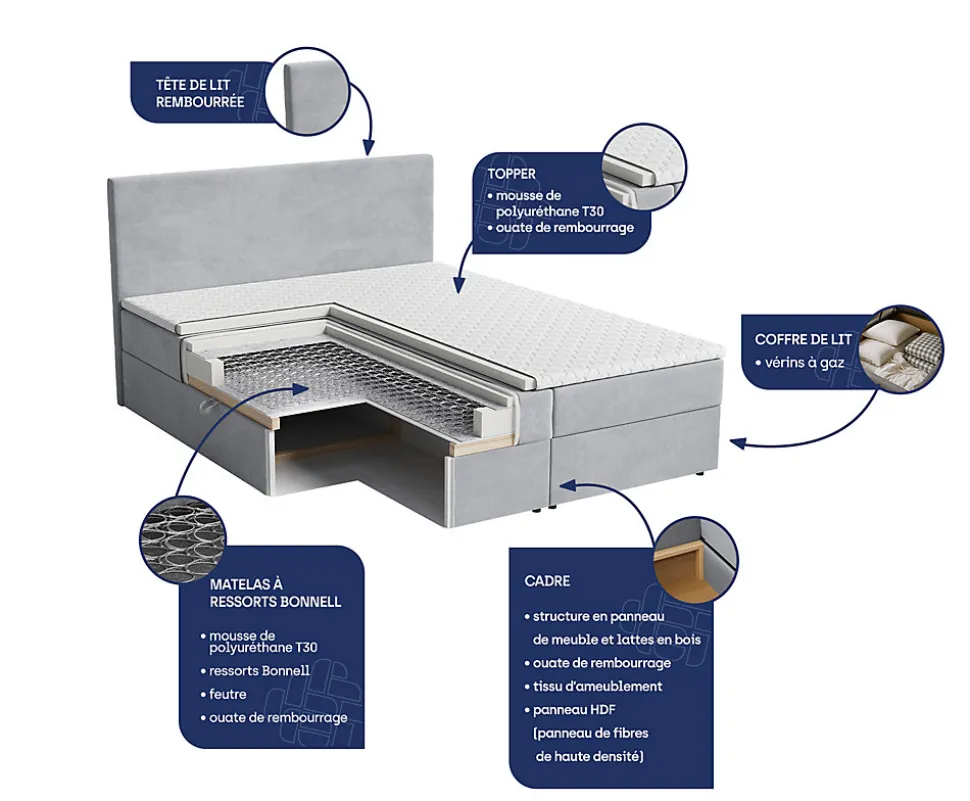 TÊTE DE LIT REMBOURRÉE

TOPPER
• mousse de polyuréthane T30
• ouate de rembourrage

COFFRE DE LIT
• vérins à gaz

MATELAS À RESSORTS BONNELL
• mousse de polyuréthane T30
• ressorts Bonnell
• feutre
• ouate de rembourrage

CADRE
• structure en panneau de meuble et lattes en bois
• ouate de rembourrage
• tissu d'ameublement
• panneau HDF (panneau de fibres de haute densité)