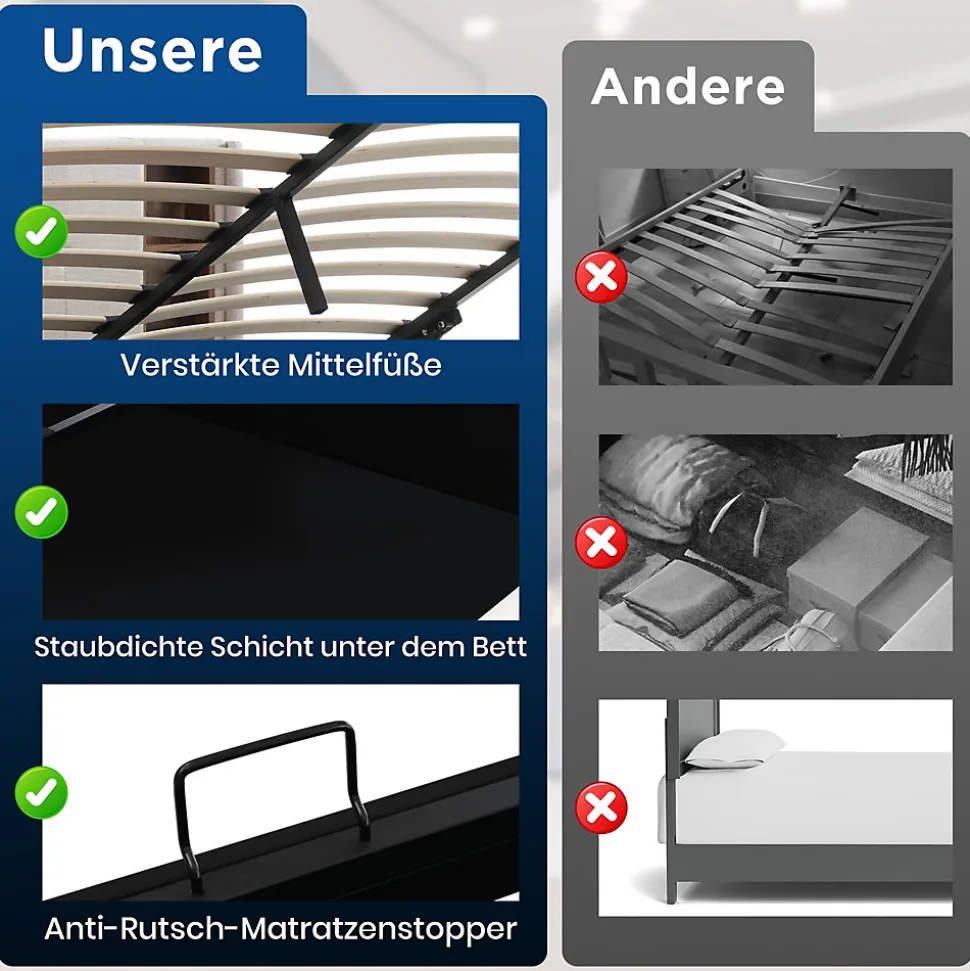 Unsere

Verstärkte Mittelfüße

Staubdichte Schicht unter dem Bett

Anti-Rutsch-Matratzenstopper

Andere