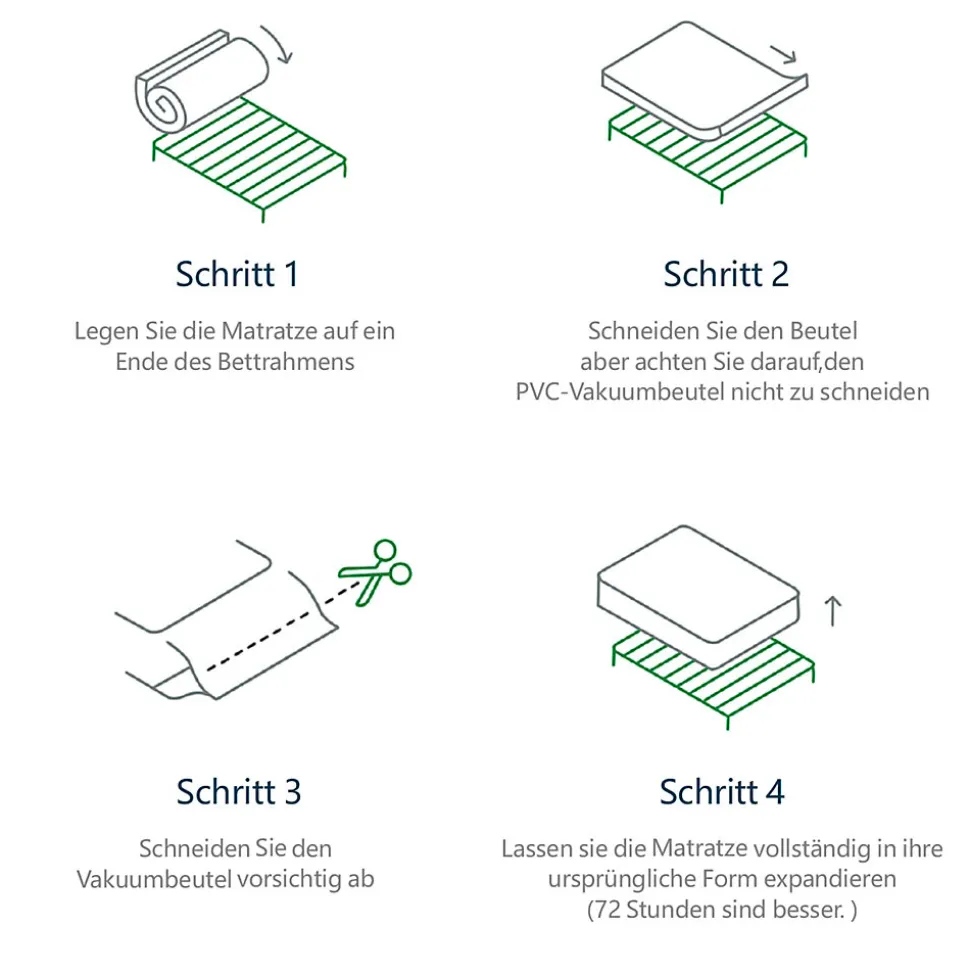 Schritt 1

Legen Sie die Matratze auf ein Ende des Bettrahmens

Schritt 2

Schneiden Sie den Beutel aber achten Sie darauf,den PVC-Vakuumbeutel nicht zu schneiden

Schritt 3

Schneiden Sie den Vakuumbeutel vorsichtig ab

Schritt 4

Lassen sie die Matratze vollständig in ihre ursprüngliche Form expandieren (72 Stunden sind besser. )