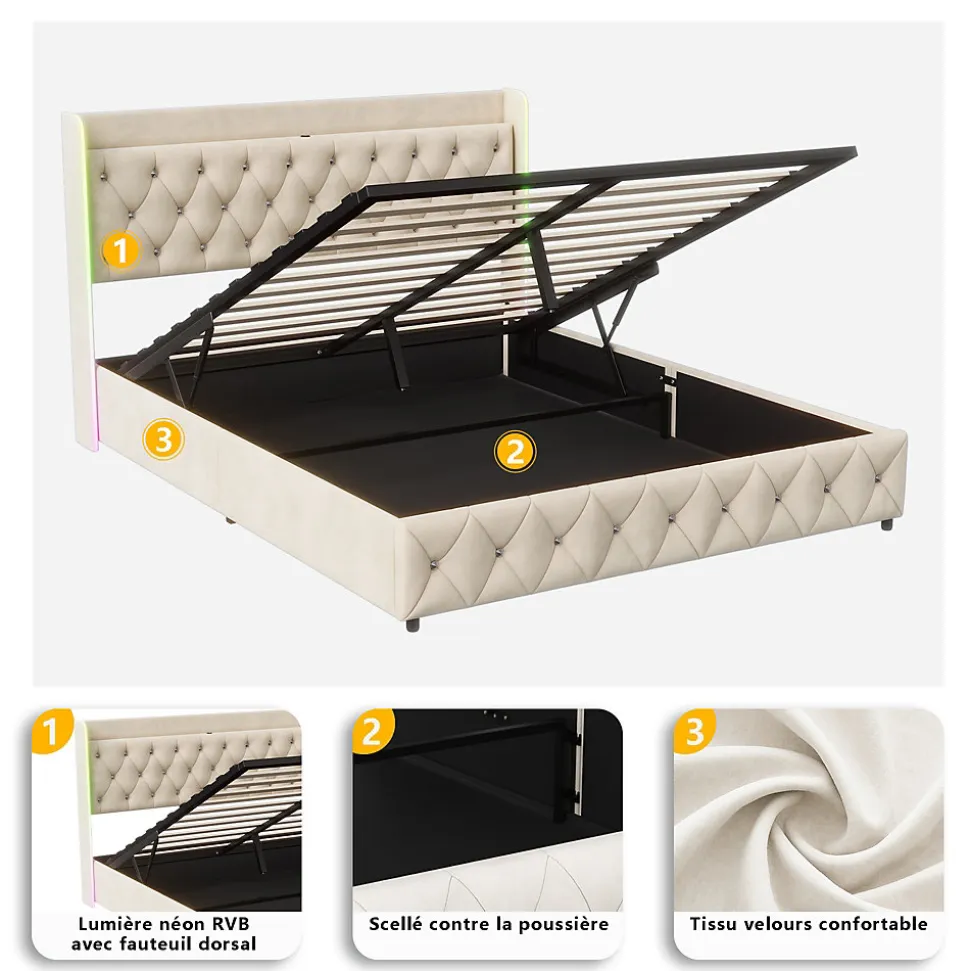 1

3

2

1

Lumière néon RVB avec fauteuil dorsal

2

Scellé contre la poussière

3

Tissu velours confortable