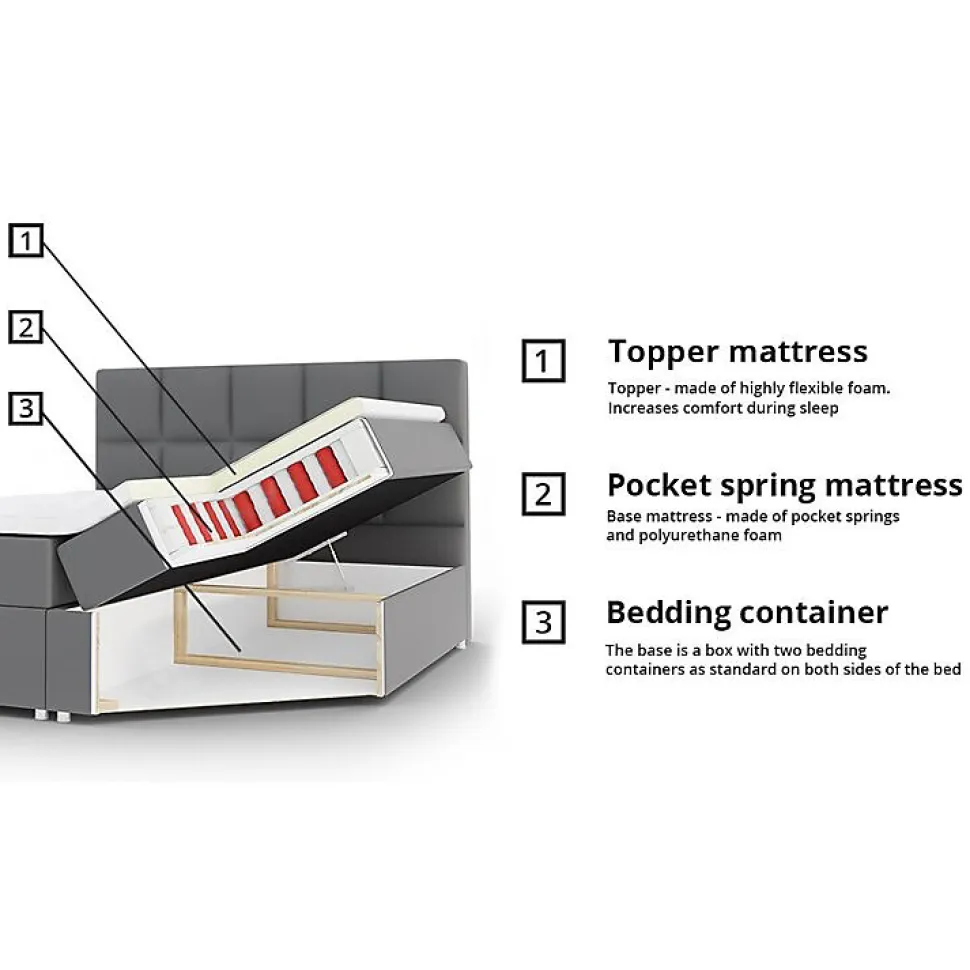 1

2

3

1 Topper mattress

Topper - made of highly flexible foam. Increases comfort during sleep

2 Pocket spring mattress

Base mattress - made of pocket springs and polyurethane foam

3 Bedding container

The base is a box with two bedding containers as standard on both sides of the bed