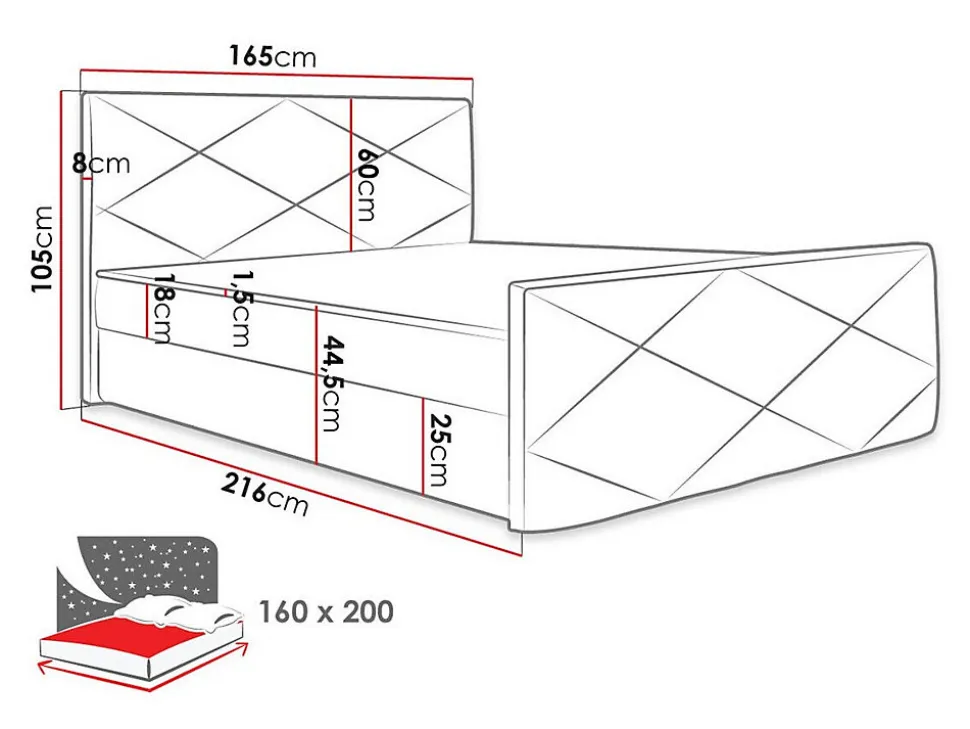 165cm
8cm
60cm
105cm
18cm
1,5cm
44,5cm
25cm
216cm
160 x 200