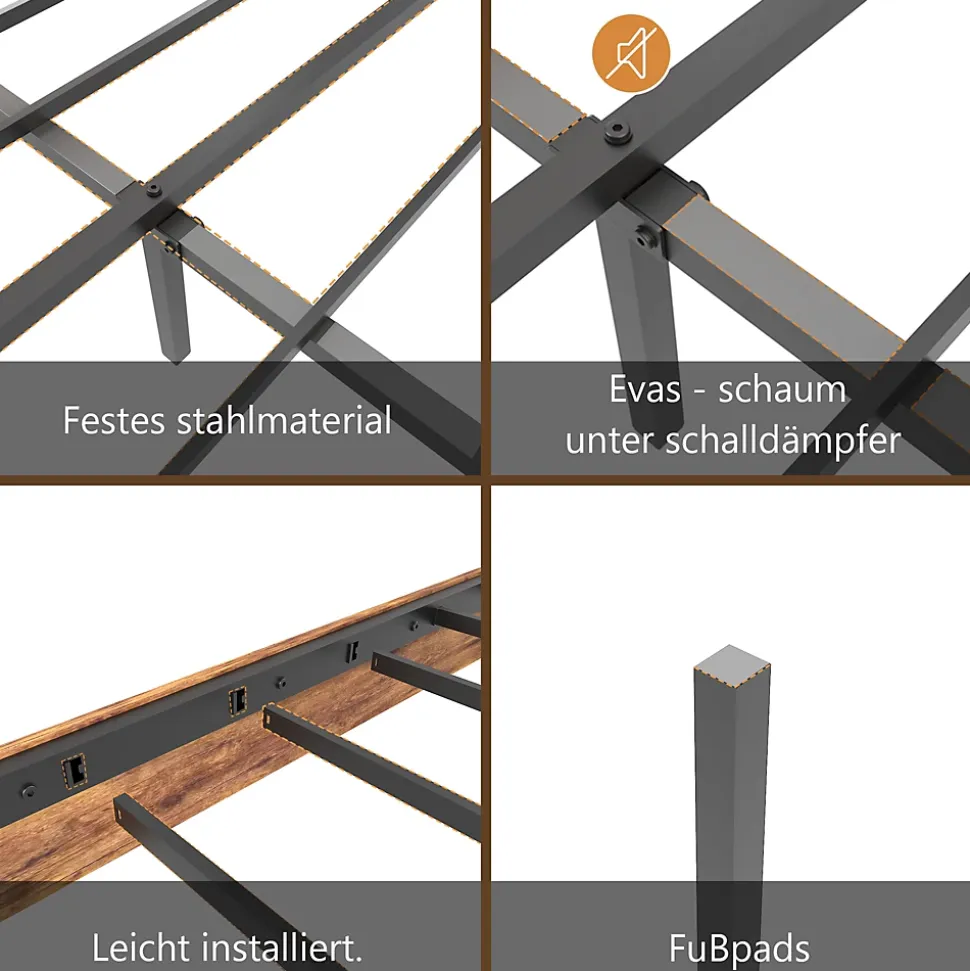 Festes stahlmaterial

Evas - schaum
unter schalldämpfer

Leicht installiert.

FuBpads