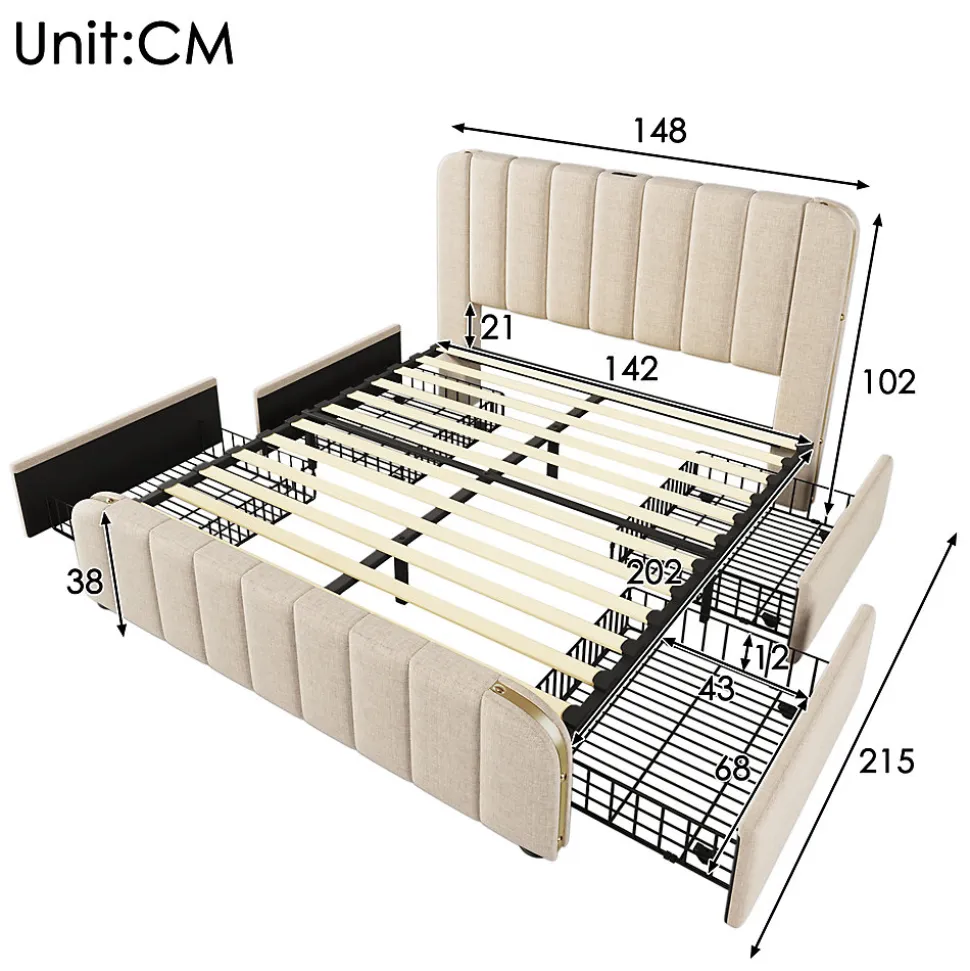 Unit:CM

148

21

142

102

38

202

12

43

68

215