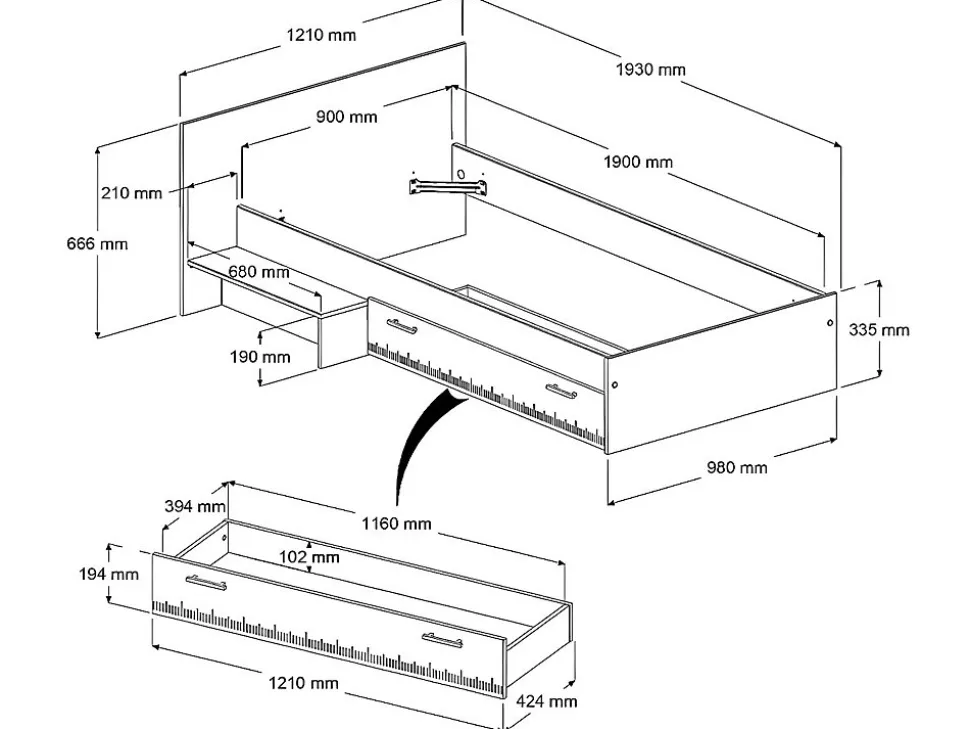 1210 mm
1930 mm
900 mm
1900 mm
210 mm
666 mm
680 mm
190 mm
335 mm
980 mm
394 mm
1160 mm
102 mm
194 mm
1210 mm
424 mm