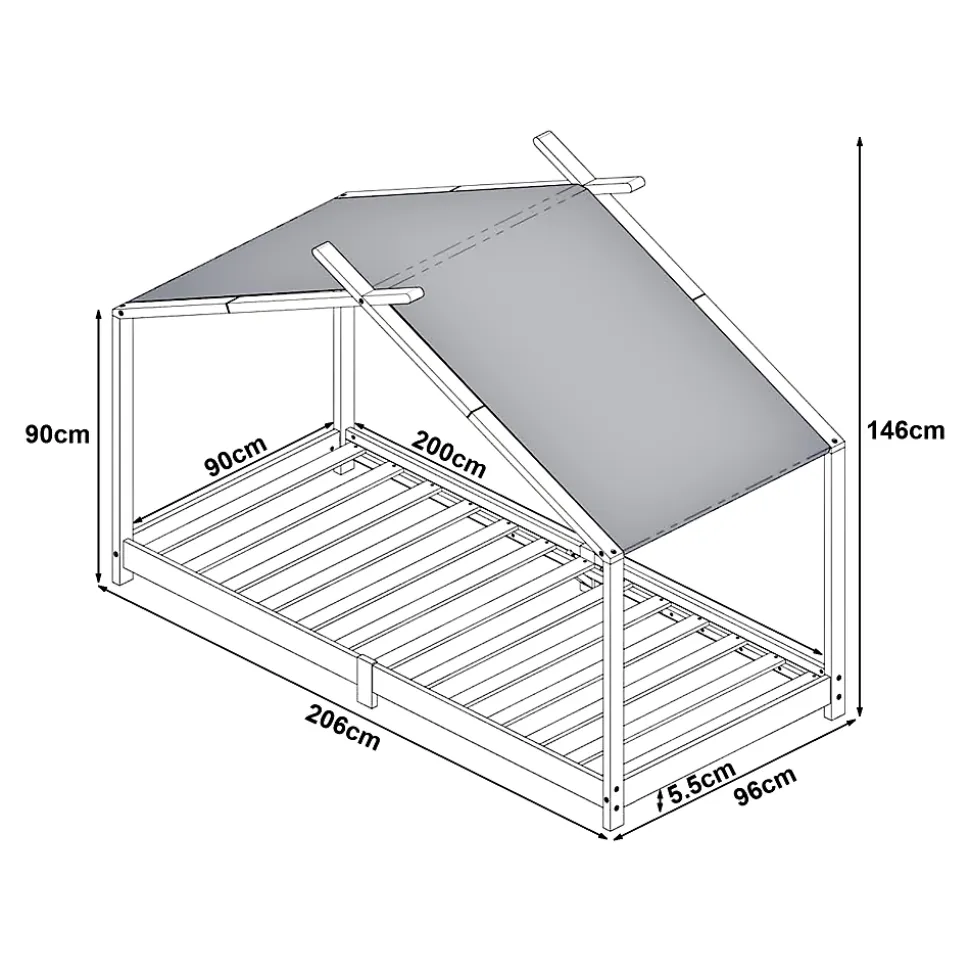 90cm
90cm
200cm
146cm
206cm
5.5cm
96cm