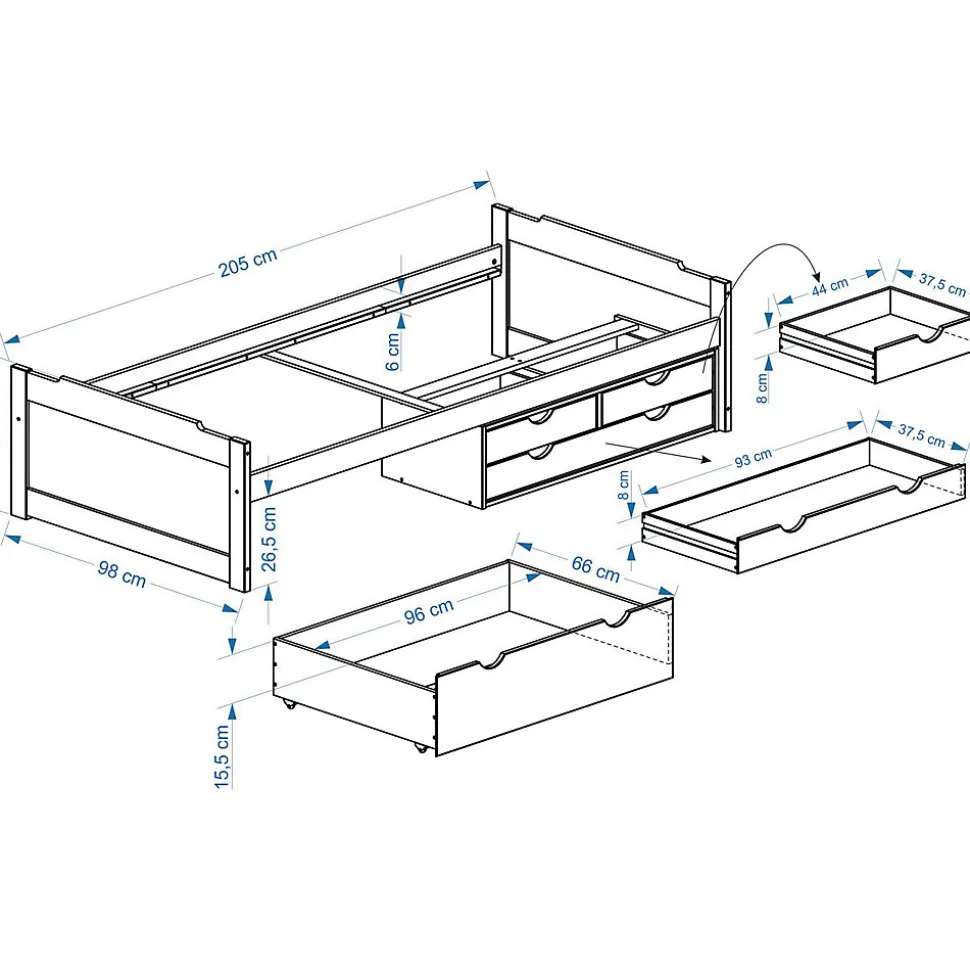 205 cm
6 cm
44 cm
37,5 cm
8 cm
93 cm
37,5 cm
8 cm
26,5 cm
98 cm
66 cm
96 cm
15,5 cm