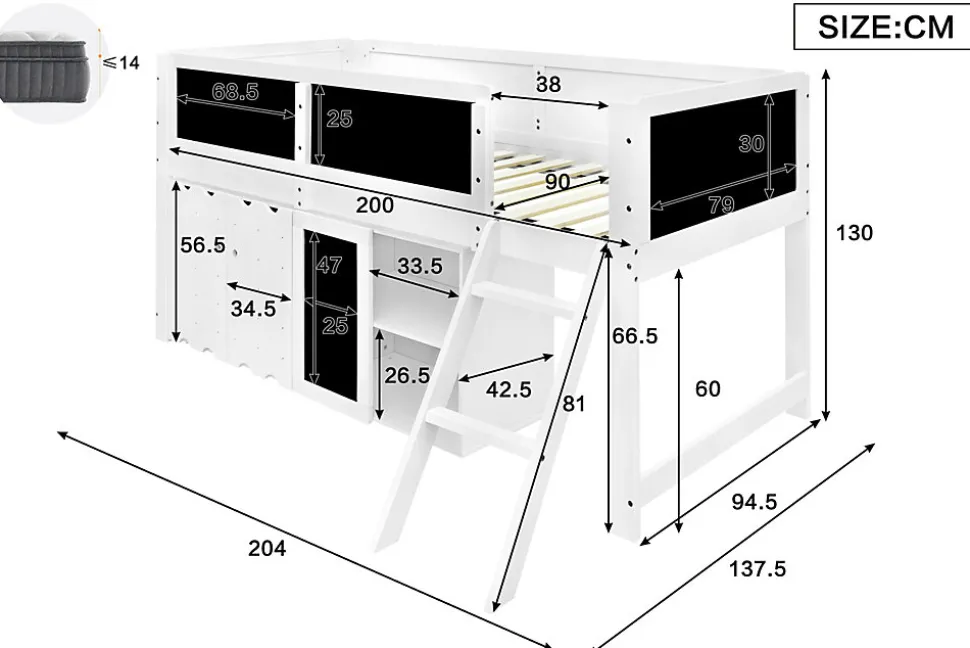 SIZE:CM

≤14

68.5
25
38
30
90
79
200
130
56.5
47
33.5
34.5
25
66.5
26.5
42.5
81
60
94.5
204
137.5