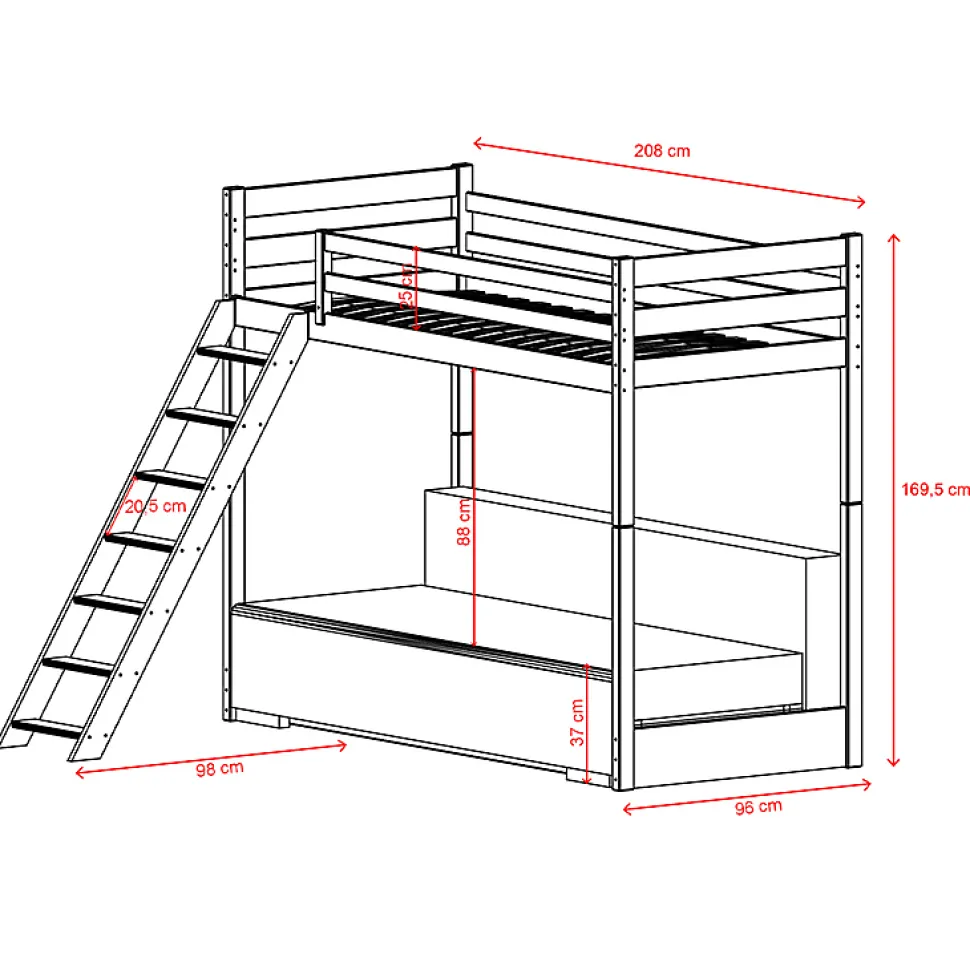 208 cm
25 cm
169,5 cm
20,5 cm
88 cm
37 cm
98 cm
96 cm