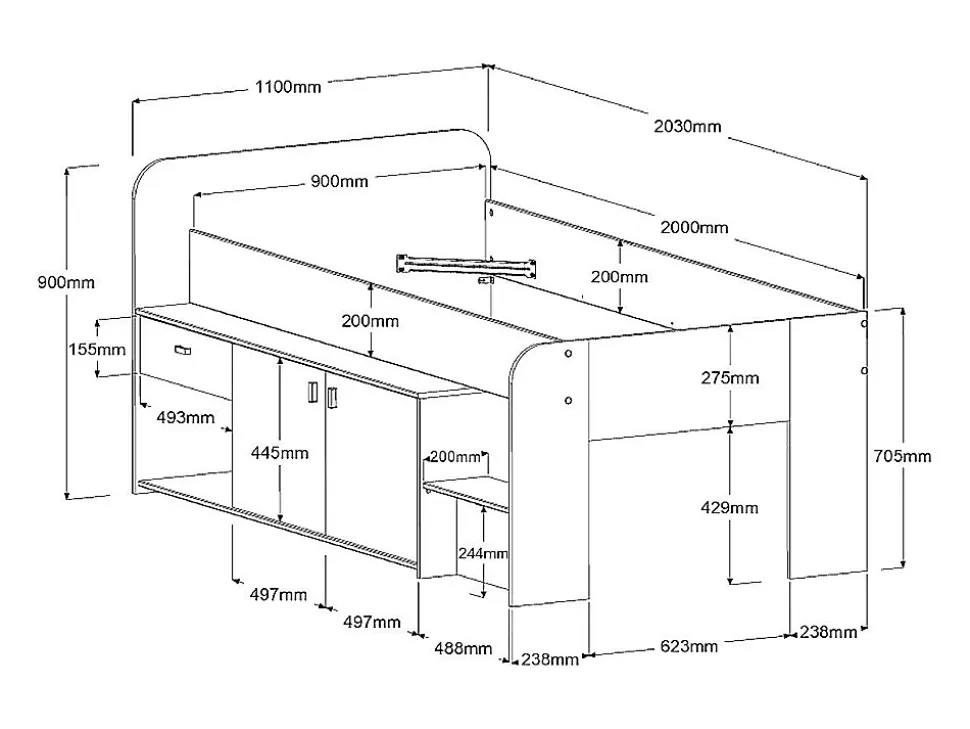 1100mm
2030mm
900mm
2000mm
900mm
200mm
200mm
155mm
275mm
493mm
445mm
200mm
705mm
429mm
244mm
497mm
497mm
488mm
238mm
623mm
238mm