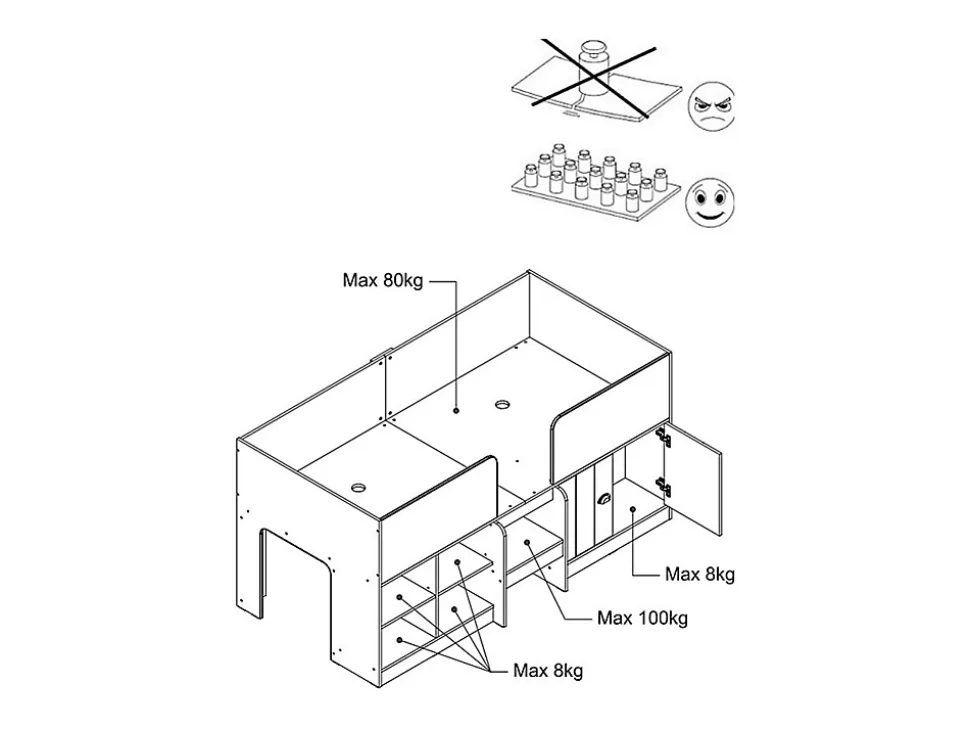 Max 80kg

Max 8kg

Max 100kg

Max 8kg