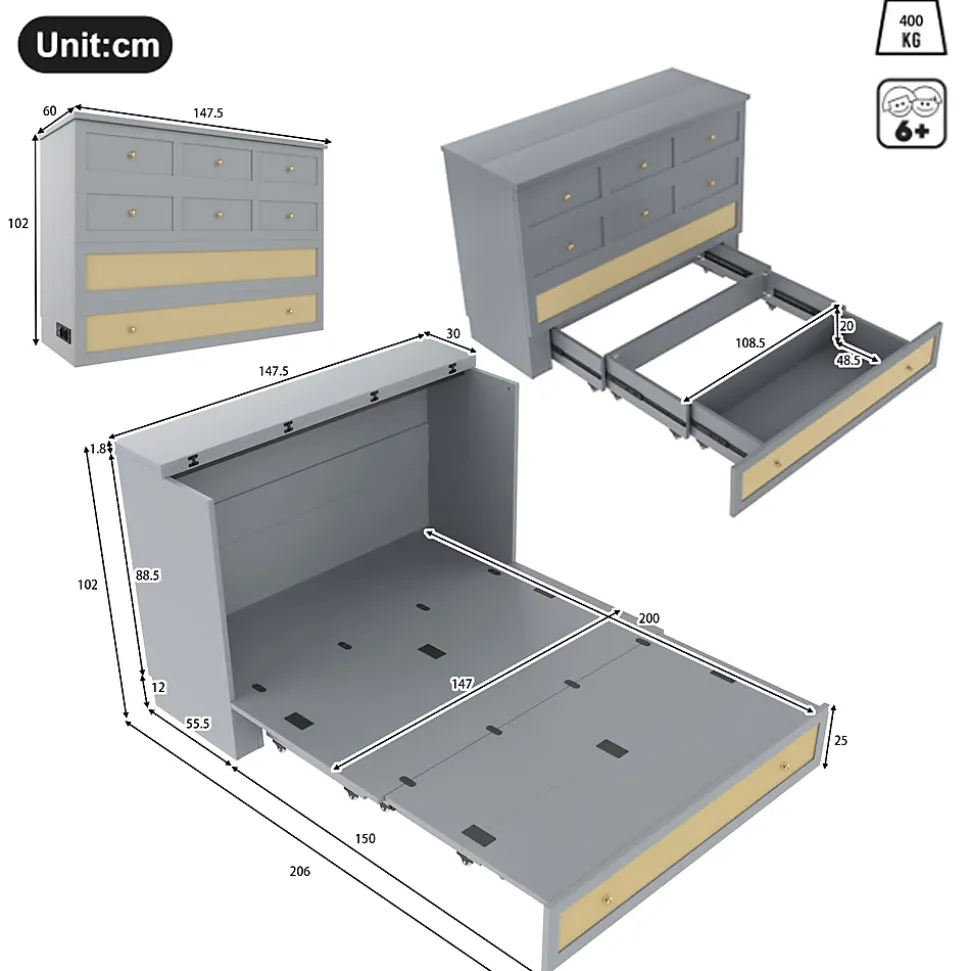 Unit:cm

400 KG

6+

60
147.5
102

108.5
20
48.5

147.5
30
1.8
102
88.5
12
55.5
200
147
25
150
206