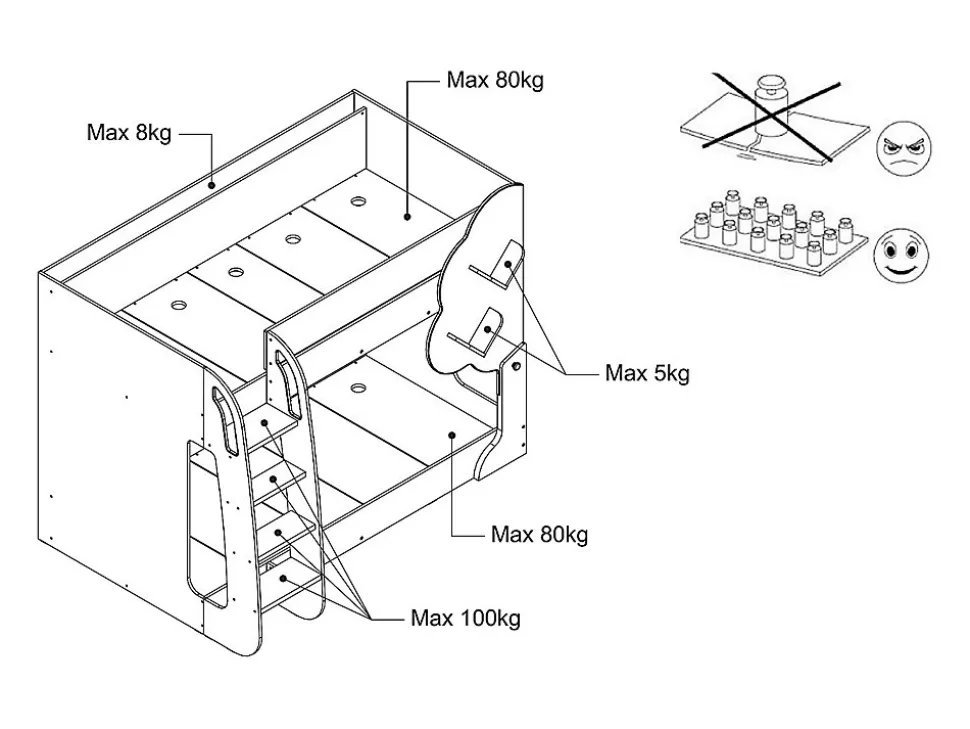 Max 80kg
Max 8kg
Max 5kg
Max 80kg
Max 100kg