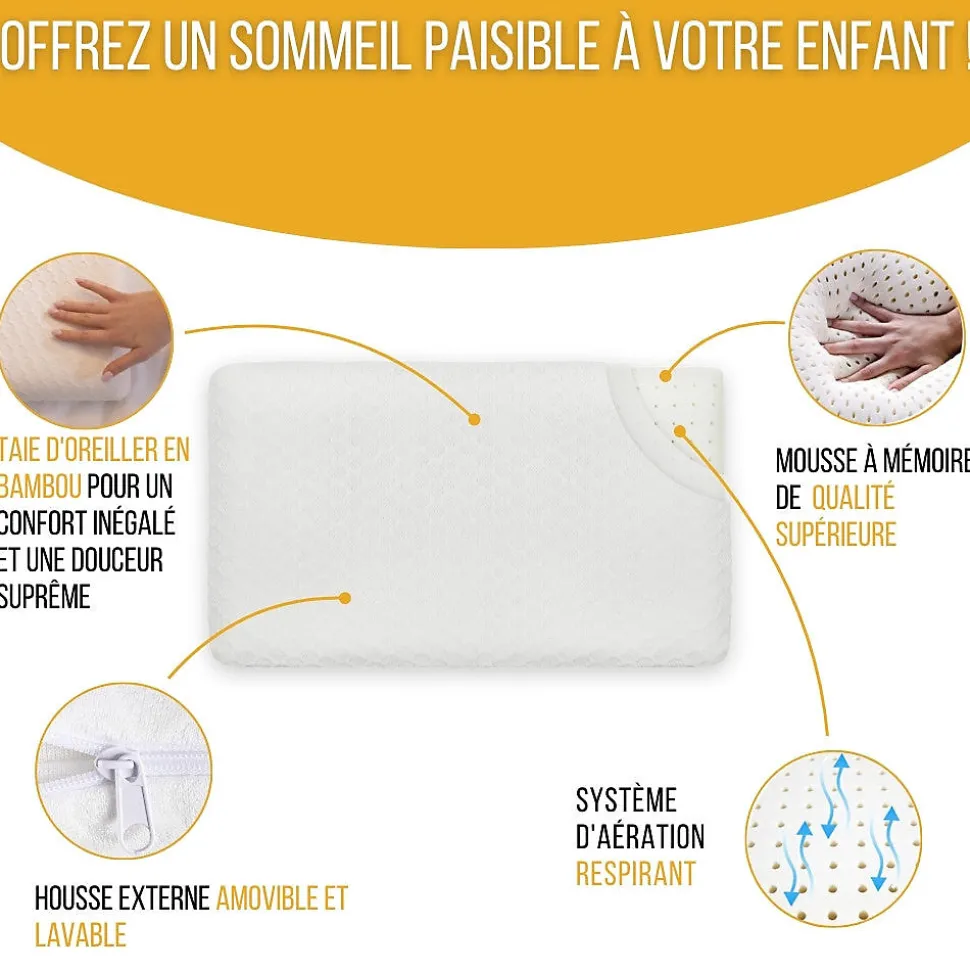 OFFREZ UN SOMMEIL PAISIBLE À VOTRE ENFANT !

TAIE D'OREILLER EN BAMBOU POUR UN CONFORT INÉGALÉ ET UNE DOUCEUR SUPRÊME

MOUSSE À MÉMOIRE DE QUALITÉ SUPÉRIEURE

SYSTÈME D'AÉRATION RESPIRANT

HOUSSE EXTERNE AMOVIBLE ET LAVABLE