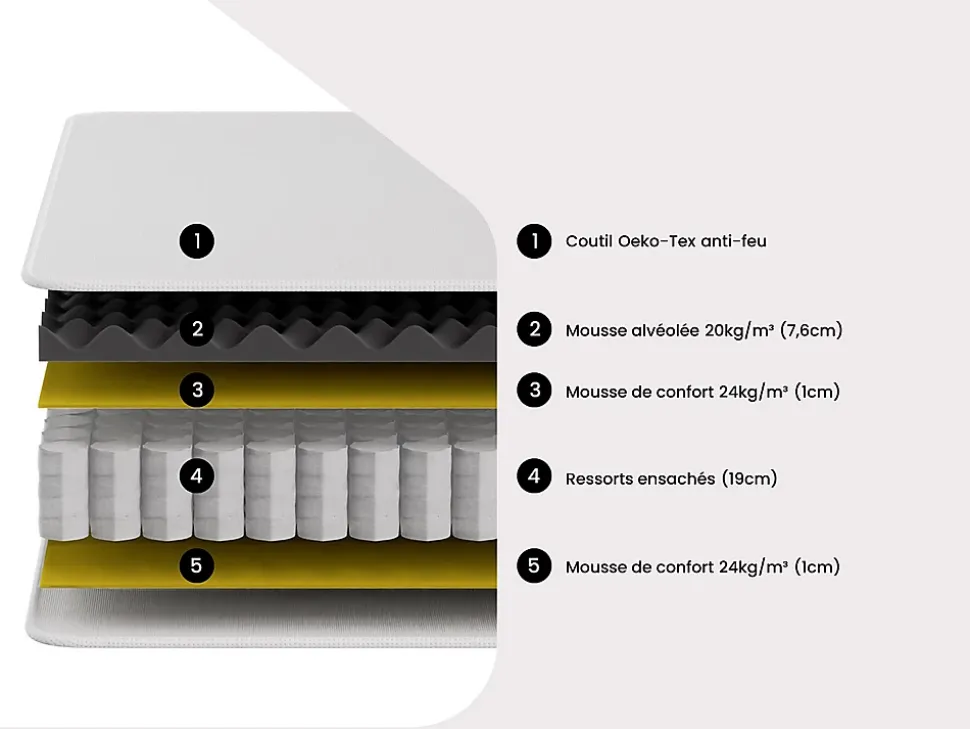 1

2

3

4

5

1 Coutil Oeko-Tex anti-feu

2 Mousse alvéolée 20kg/m³ (7,6cm)

3 Mousse de confort 24kg/m³ (1cm)

4 Ressorts ensachés (19cm)

5 Mousse de confort 24kg/m³ (1cm)