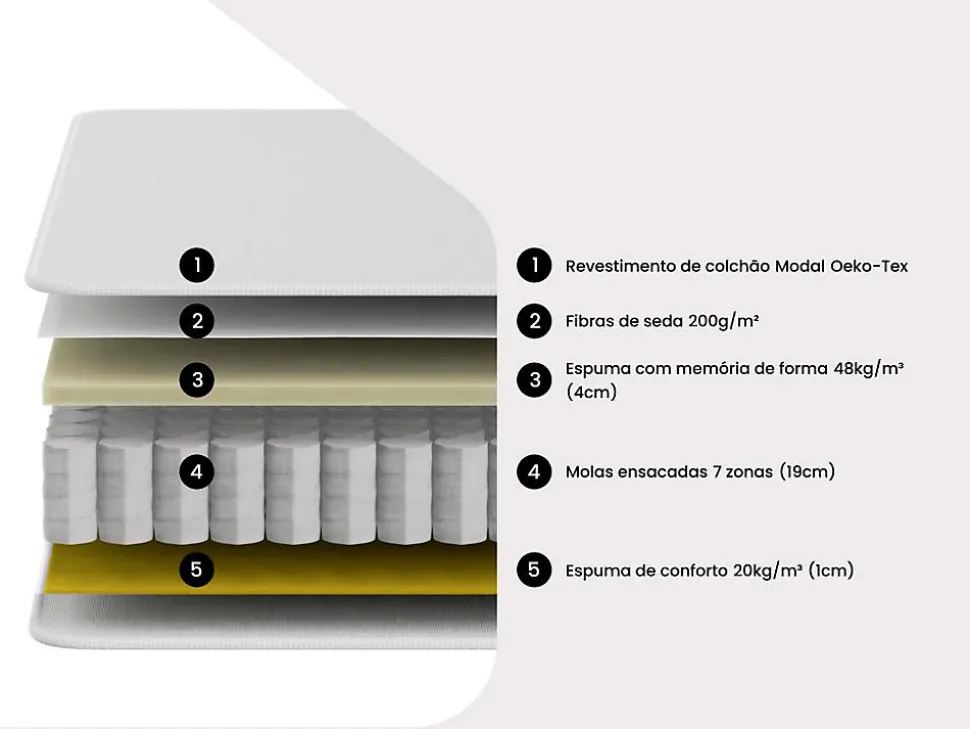 1
2
3
4
5

1 Revestimento de colchão Modal Oeko-Tex

2 Fibras de seda 200g/m²

3 Espuma com memória de forma 48kg/m³ (4cm)

4 Molas ensacadas 7 zonas (19cm)

5 Espuma de conforto 20kg/m³ (1cm)