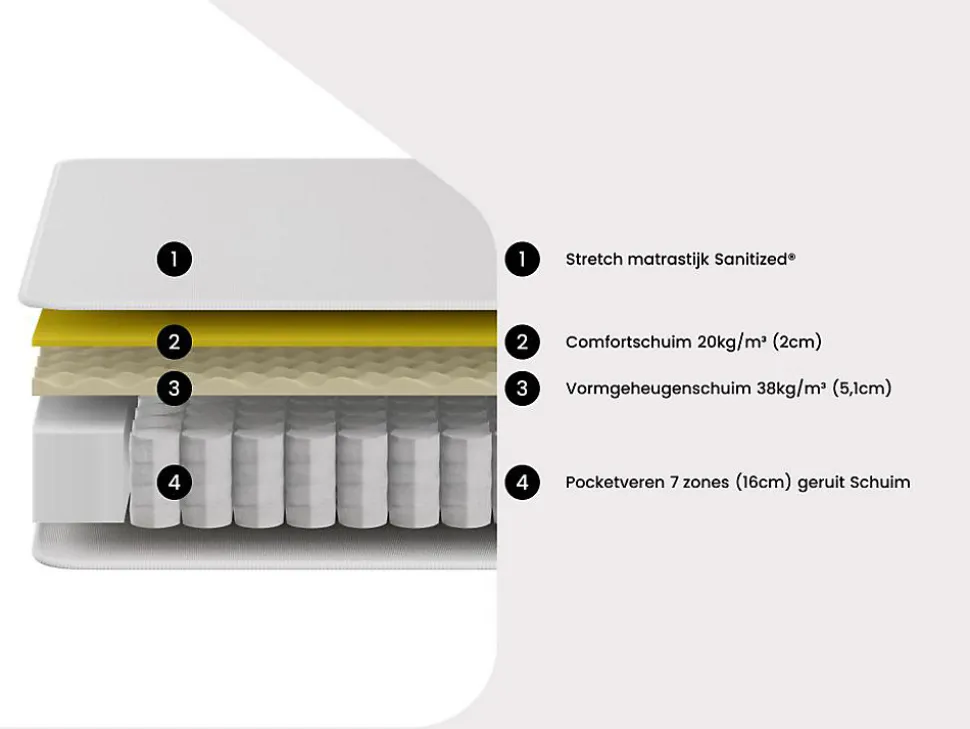 1

2

3

4

1 Stretch matrastijk Sanitized®

2 Comfortschuim 20kg/m³ (2cm)

3 Vormgeheugenschuim 38kg/m³ (5,1cm)

4 Pocketveren 7 zones (16cm) geruit Schuim