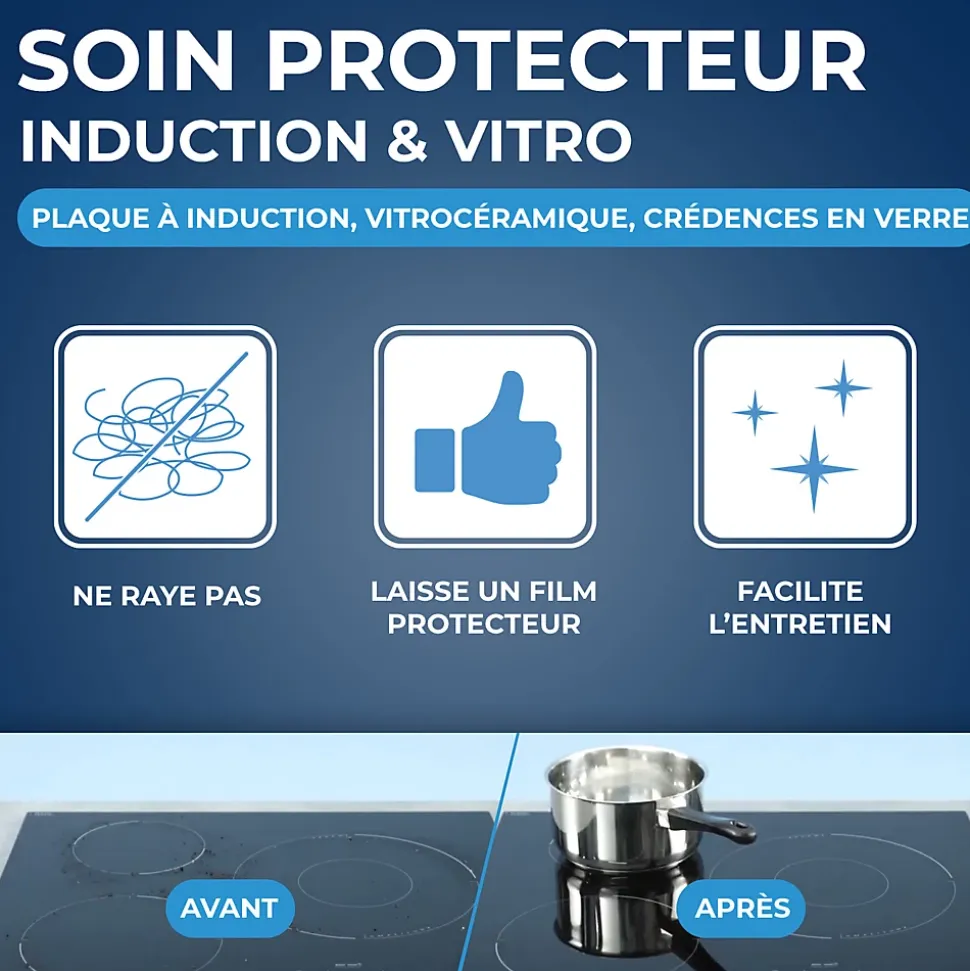 SOIN PROTECTEUR
INDUCTION & VITRO

PLAQUE À INDUCTION, VITROCÉRAMIQUE, CRÉDENCES EN VERRE

NE RAYE PAS

LAISSE UN FILM PROTECTEUR

FACILITE L'ENTRETIEN

AVANT

APRÈS